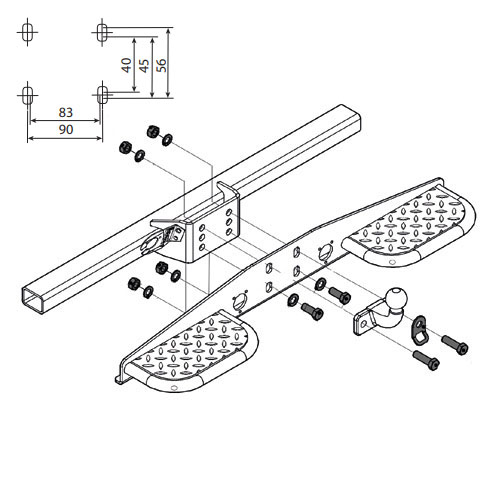 40
45
56
83
90